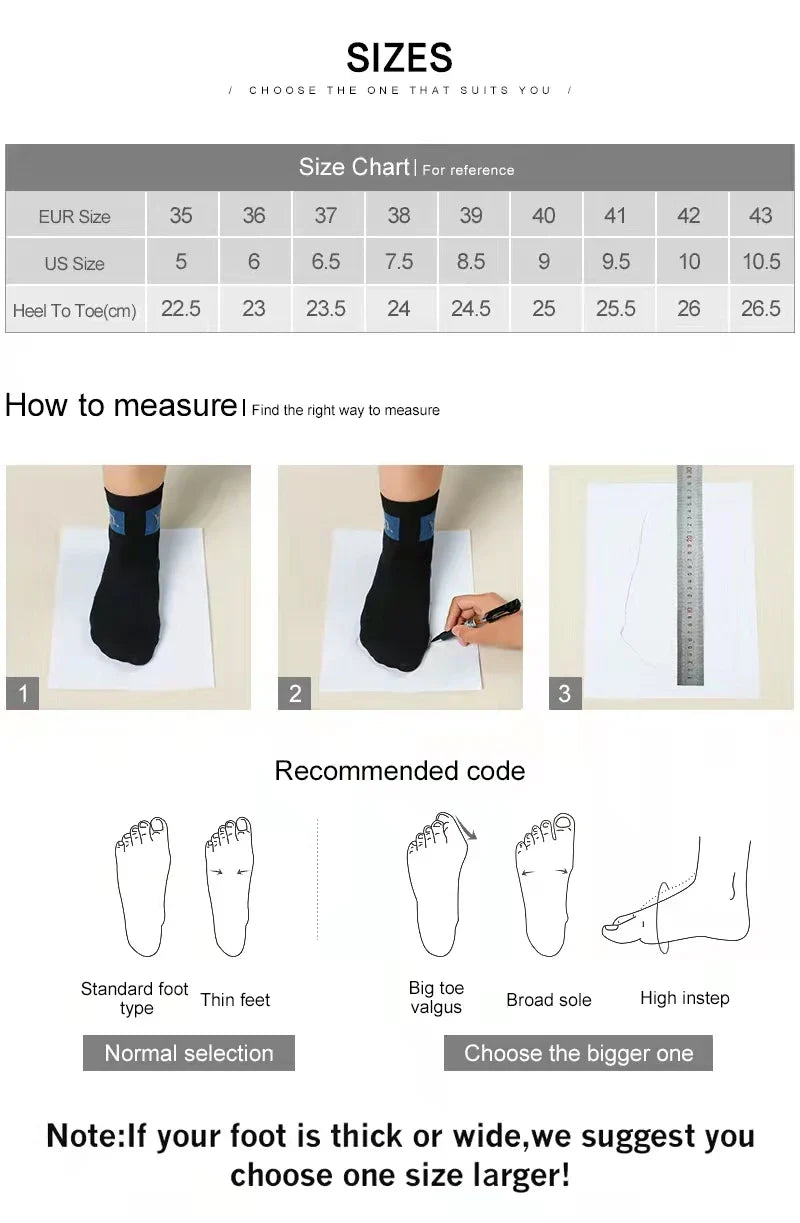 SIZES

/ CHOOSE THE ONE THAT SUITS YOU /

Size Chart | For reference

| EUR Size | 35 | 36 | 37 | 38 | 39 | 40 | 41 | 42 | 43 |
|---|---|---|---|---|---|---|---|---|---|
| US Size | 5 | 6 | 6.5 | 7.5 | 8.5 | 9 | 9.5 | 10 | 10.5 |
| Heel To Toe(cm) | 22.5 | 23 | 23.5 | 24 | 24.5 | 25 | 25.5 | 26 | 26.5 |

How to measure | Find the right way to measure

1

2

3

Recommended code

Standard foot type

Thin feet

Big toe valgus

Broad sole

High instep

Normal selection

Choose the bigger one

Note:If your foot is thick or wide,we suggest you choose one size larger!