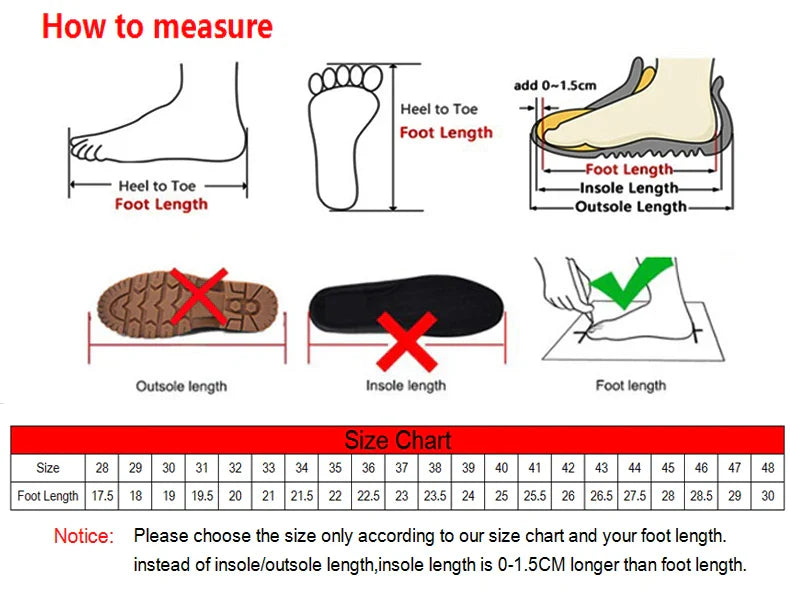 How to measure

Heel to Toe
Foot Length

Heel to Toe
Foot Length

add 0~1.5cm
Foot Length
Insole Length
Outsole Length

Outsole length

Insole length

Foot length

Size Chart

| Size | 28 | 29 | 30 | 31 | 32 | 33 | 34 | 35 | 36 | 37 | 38 | 39 | 40 | 41 | 42 | 43 | 44 | 45 | 46 | 47 | 48 |
|---|---|---|---|---|---|---|---|---|---|---|---|---|---|---|---|---|---|---|---|---|---|
| Foot Length | 17.5 | 18 | 19 | 19.5 | 20 | 21 | 21.5 | 22 | 22.5 | 23 | 23.5 | 24 | 25 | 25.5 | 26 | 26.5 | 27.5 | 28 | 28.5 | 29 | 30 |

Notice: Please choose the size only according to our size chart and your foot length. instead of insole/outsole length,insole length is 0-1.5CM longer than foot length.